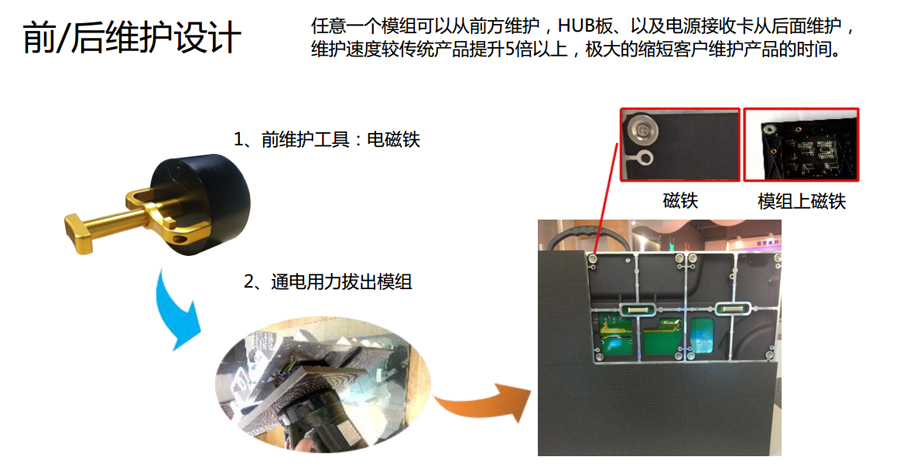 前/后维护设计

任意一个模组可以从前方维护，HUB板、以及电源接收卡从后面维护，维护速度较传统产品提升5倍以上，极大的缩短客户维护产品的时间。

1、前维护工具：电磁铁

2、通电用力拔出模组

磁铁

模组上磁铁